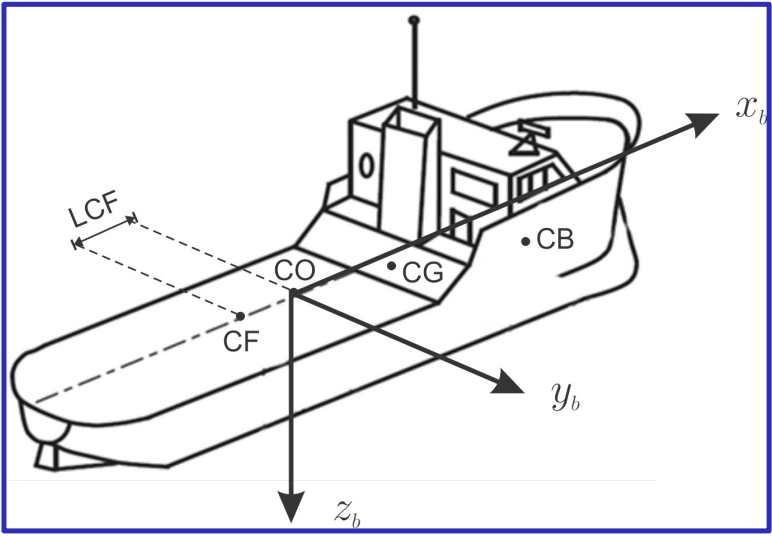 $x_b$

LCF

CB

CO

CG

CF

$y_b$

$z_b$